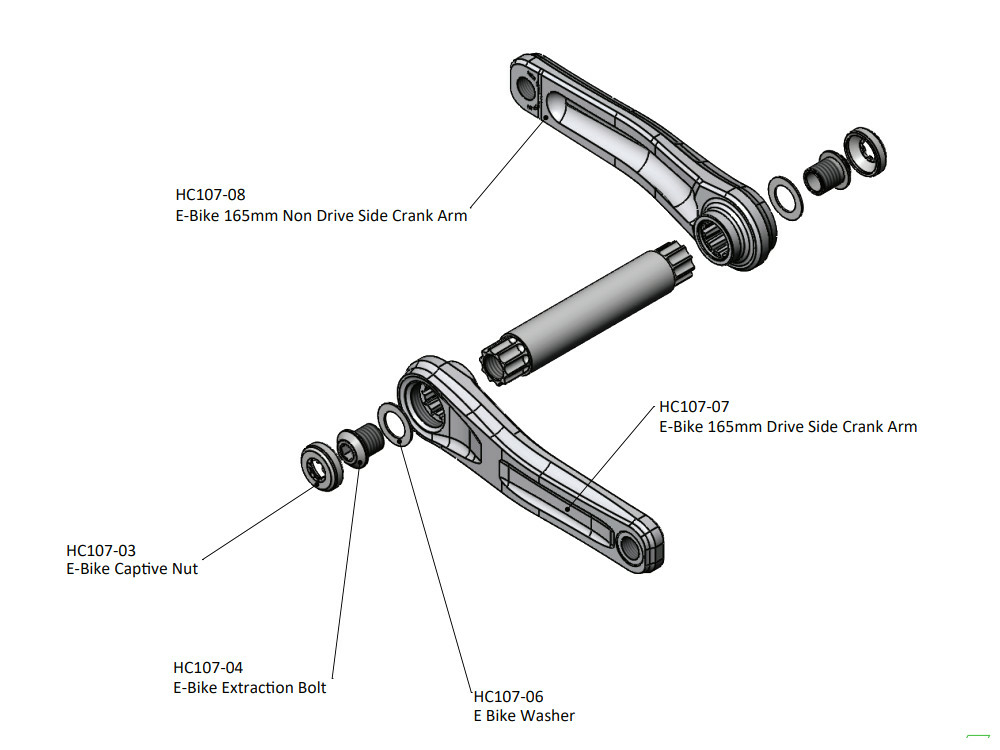 HC107-08
E-Bike 165mm Non Drive Side Crank Arm

HC107-07
E-Bike 165mm Drive Side Crank Arm

HC107-03
E-Bike Captive Nut

HC107-04
E-Bike Extraction Bolt

HC107-06
E Bike Washer